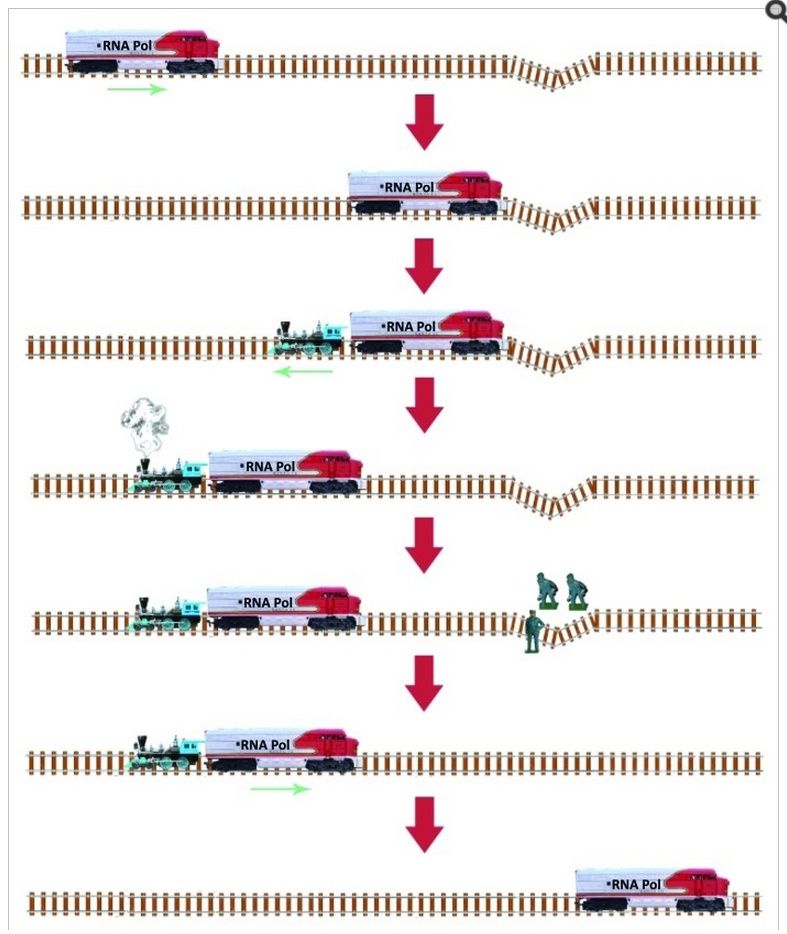 RNA Pol

RNA Pol

RNA Pol

RNA Pol

RNA Pol

RNA Pol

RNA Pol