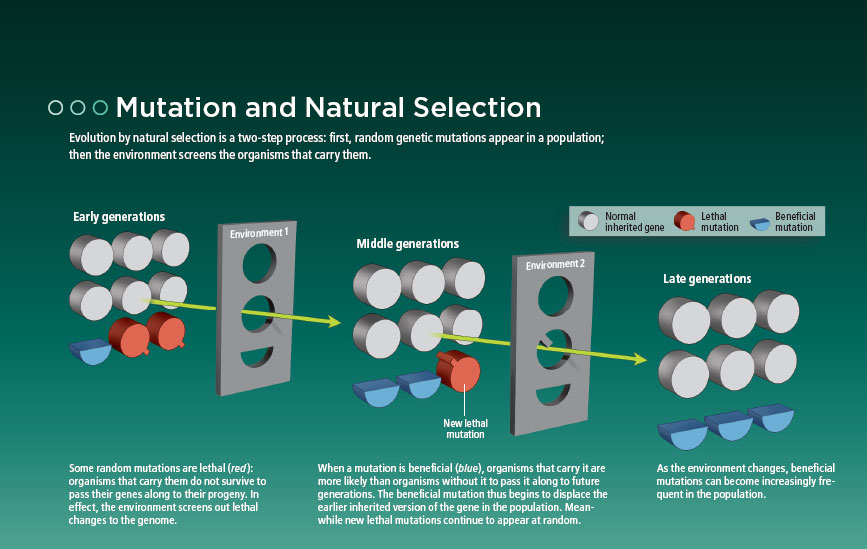 Mutation and Natural Selection

Evolution by natural selection is a two-step process: first, random genetic mutations appear in a population; then the environment screens the organisms that carry them.

Normal inherited gene

Lethal mutation

Beneficial mutation

Early generations

Environment 1

Middle generations

Environment 2

Late generations

New lethal mutation

Some random mutations are lethal (red): organisms that carry them do not survive to pass their genes along to their progeny. In effect, the environment screens out lethal changes to the genome.

When a mutation is beneficial (blue), organisms that carry it are more likely than organisms without it to pass it along to future generations. The beneficial mutation thus begins to displace the earlier inherited version of the gene in the population. Meanwhile new lethal mutations continue to appear at random.

As the environment changes, beneficial mutations can become increasingly frequent in the population.