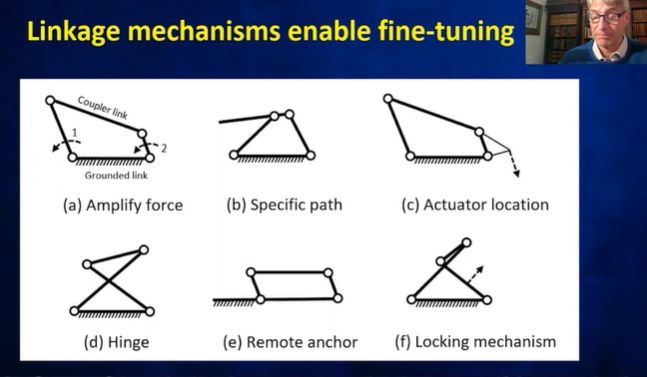 Linkage mechanisms enable fine-tuning

Coupler link

1

2

Grounded link

(a) Amplify force

(b) Specific path

(c) Actuator location

(d) Hinge

(e) Remote anchor

(f) Locking mechanism